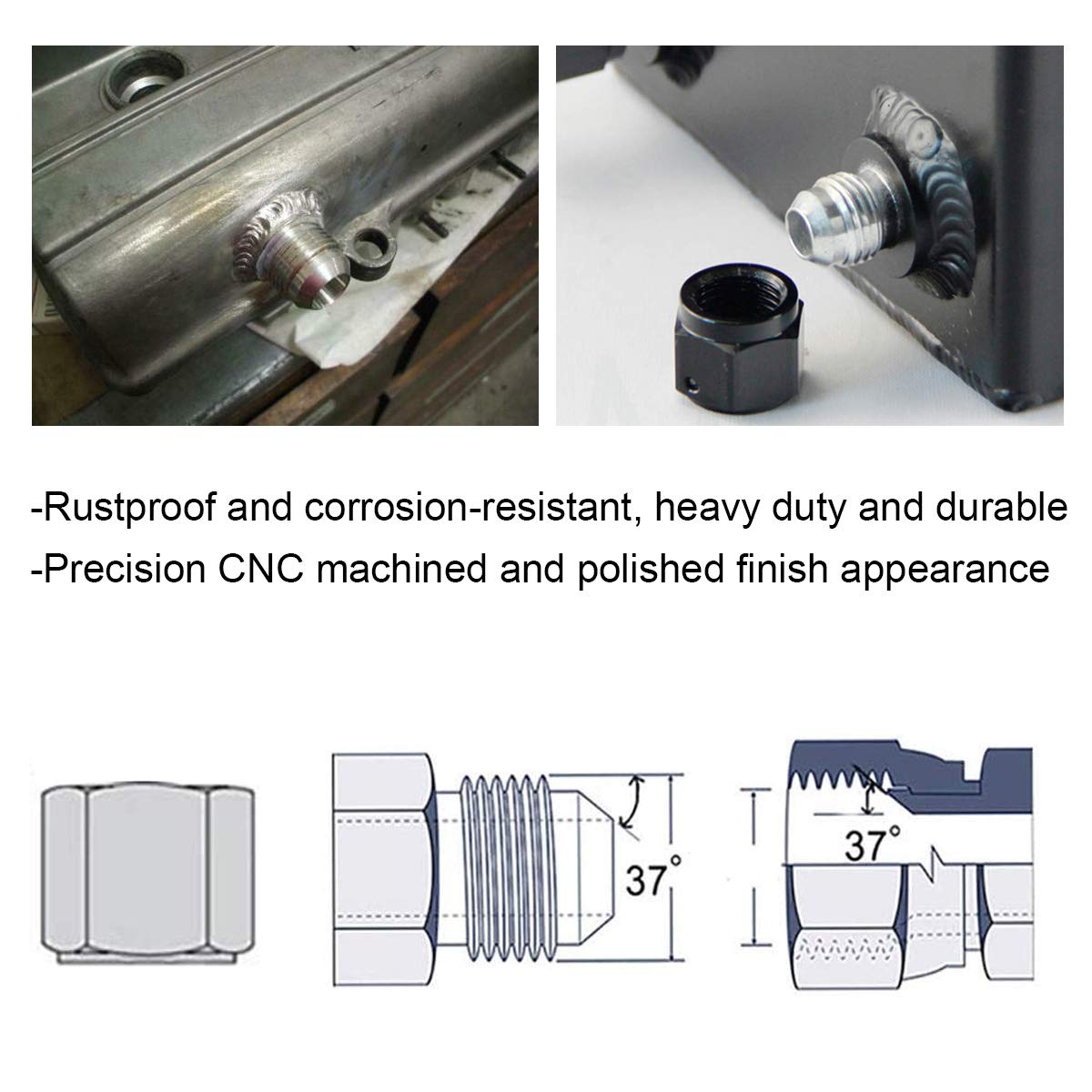 -Rustproof and corrosion-resistant, heavy duty and durable
-Precision CNC machined and polished finish appearance

37°

37°